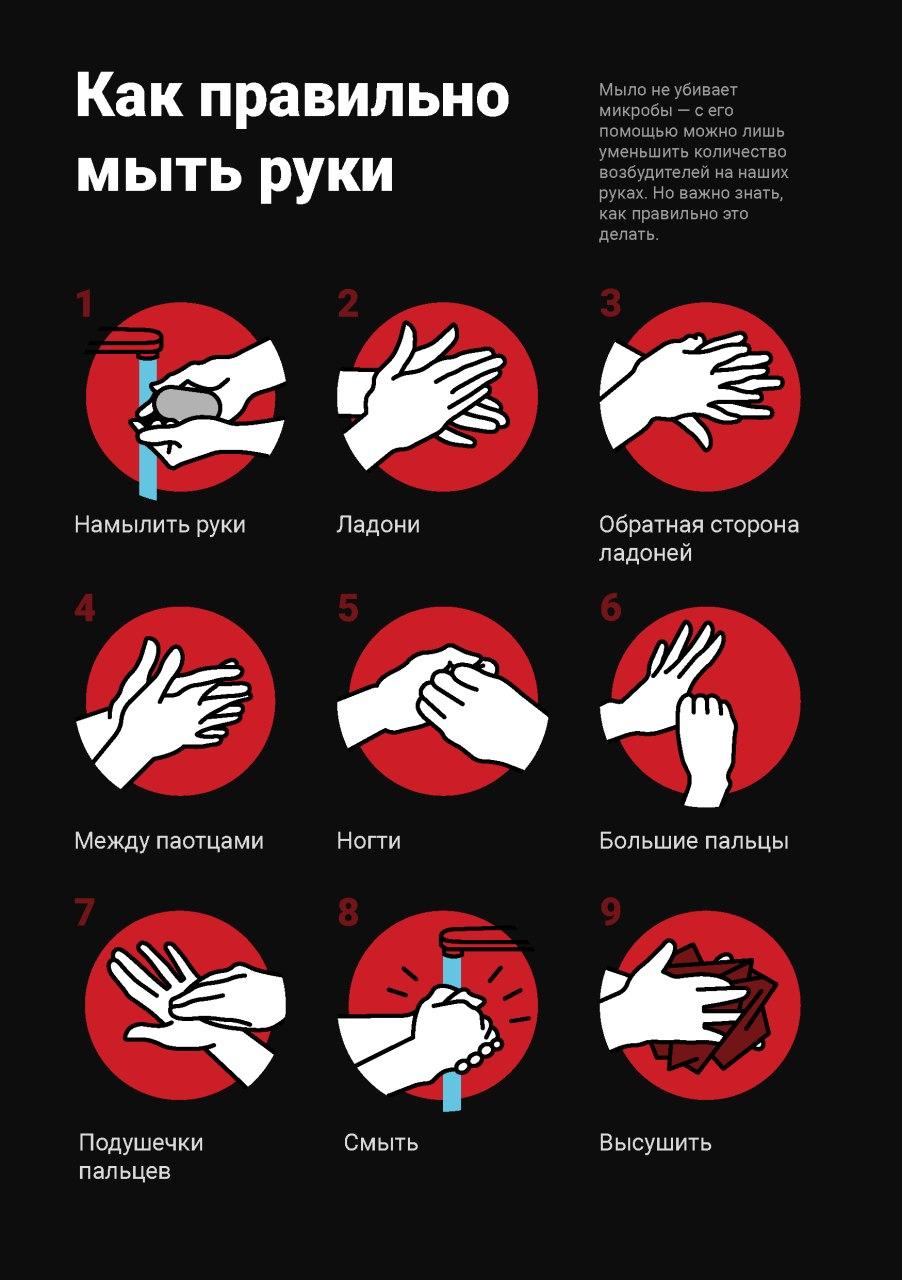 Как правильно мыть руки

Мыло не убивает микробы — с его помощью можно лишь уменьшить количество возбудителей на наших руках. Но важно знать, как правильно это делать.

1
Намылить руки

2
Ладони

3
Обратная сторона ладоней

4
Между паотцами

5
Ногти

6
Большие пальцы

7
Подушечки пальцев

8
Смыть

9
Высушить